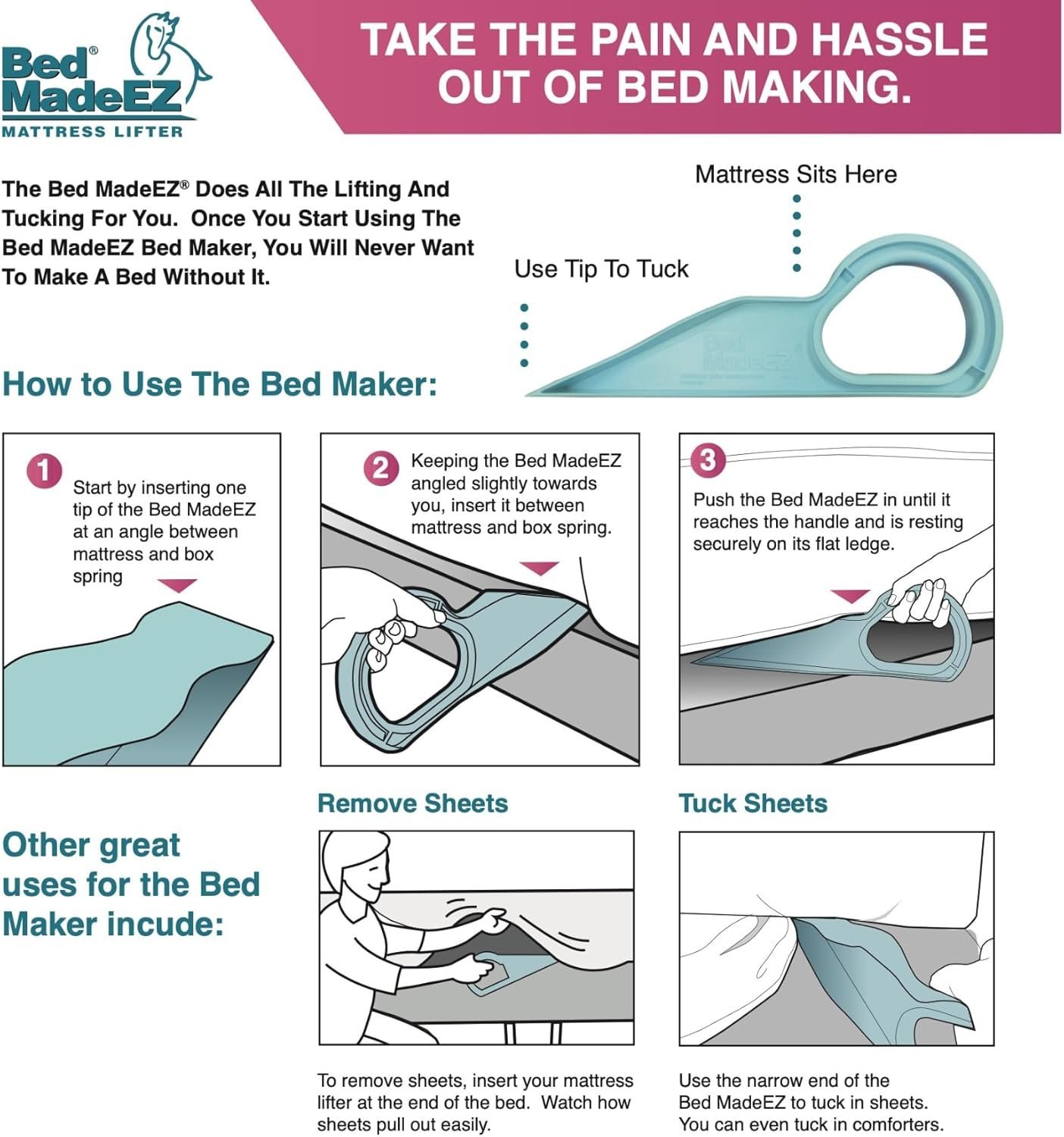 Bed® MadeEZ
MATTRESS LIFTER

TAKE THE PAIN AND HASSLE OUT OF BED MAKING.

The Bed MadeEZ® Does All The Lifting And Tucking For You. Once You Start Using The Bed MadeEZ Bed Maker, You Will Never Want To Make A Bed Without It.

Mattress Sits Here

Use Tip To Tuck

Bed MadeEZ

How to Use The Bed Maker:

1 Start by inserting one tip of the Bed MadeEZ at an angle between mattress and box spring

2 Keeping the Bed MadeEZ angled slightly towards you, insert it between mattress and box spring.

3 Push the Bed MadeEZ in until it reaches the handle and is resting securely on its flat ledge.

Other great uses for the Bed Maker incude:

Remove Sheets

To remove sheets, insert your mattress lifter at the end of the bed. Watch how sheets pull out easily.

Tuck Sheets

Use the narrow end of the Bed MadeEZ to tuck in sheets. You can even tuck in comforters.