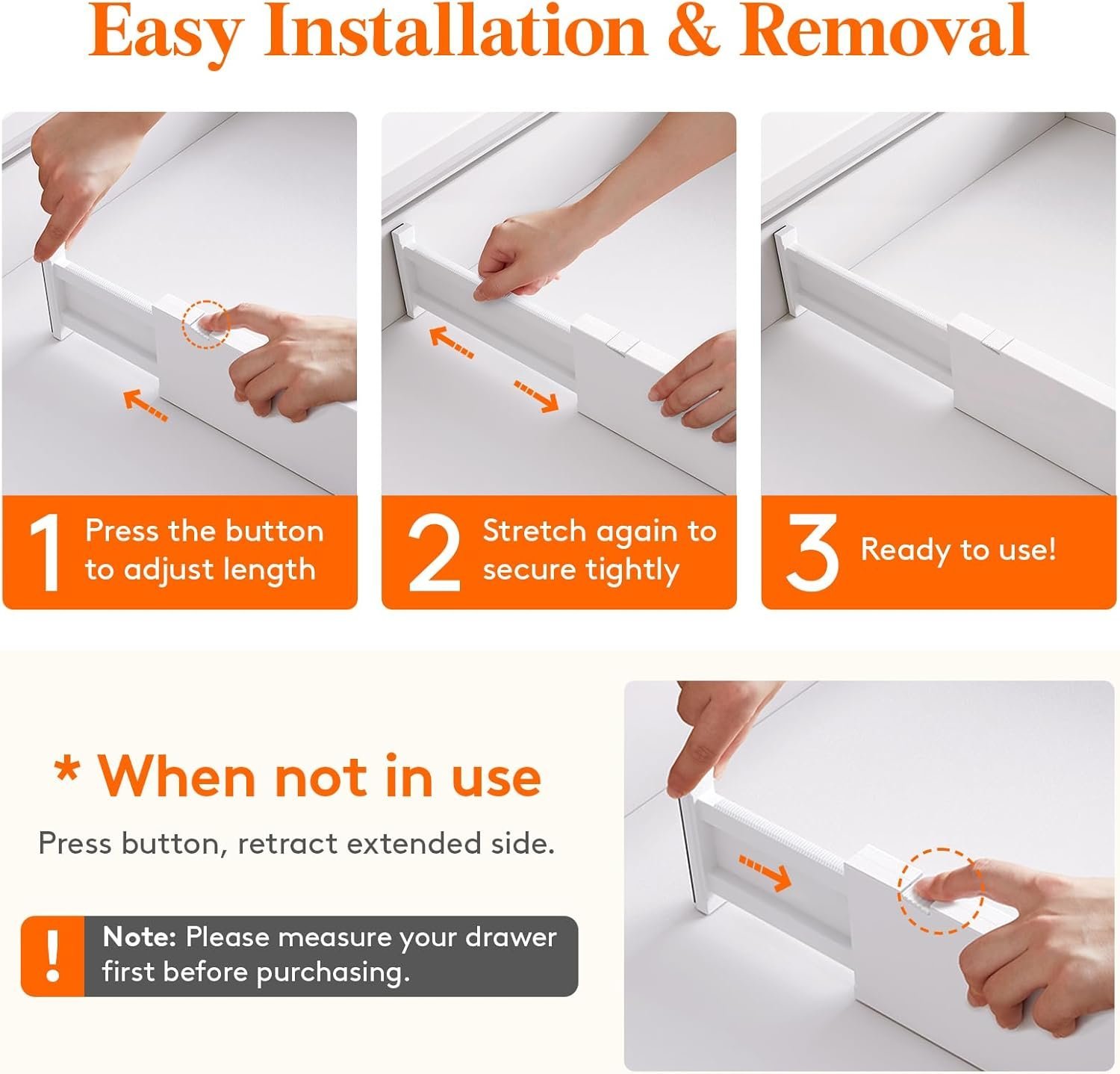 Easy Installation & Removal

1 Press the button to adjust length

2 Stretch again to secure tightly

3 Ready to use!

* When not in use

Press button, retract extended side.

! Note: Please measure your drawer first before purchasing.